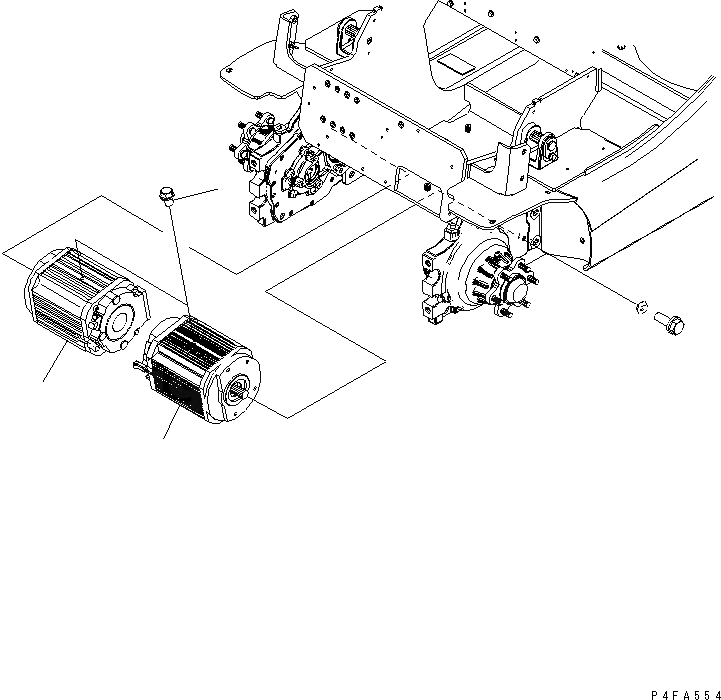 P4FA554