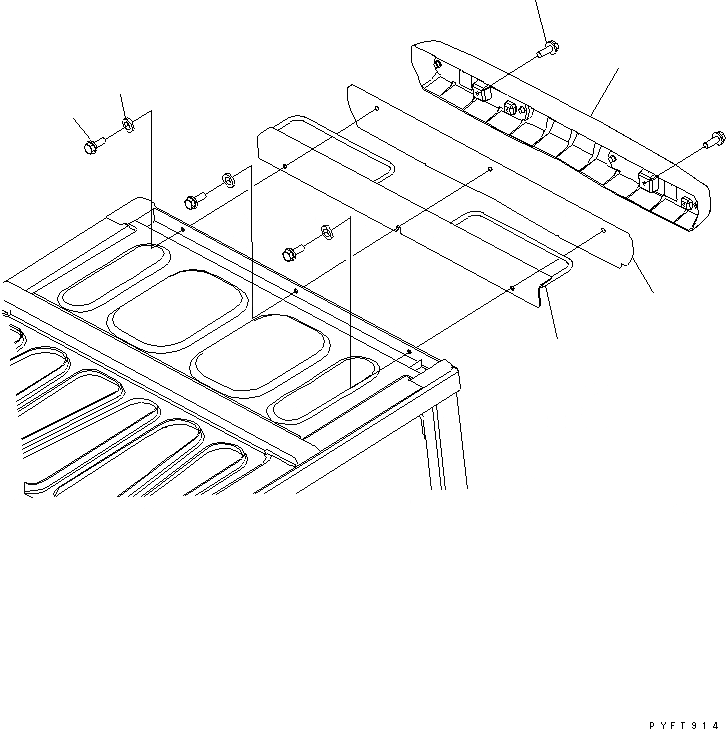 PYFT914