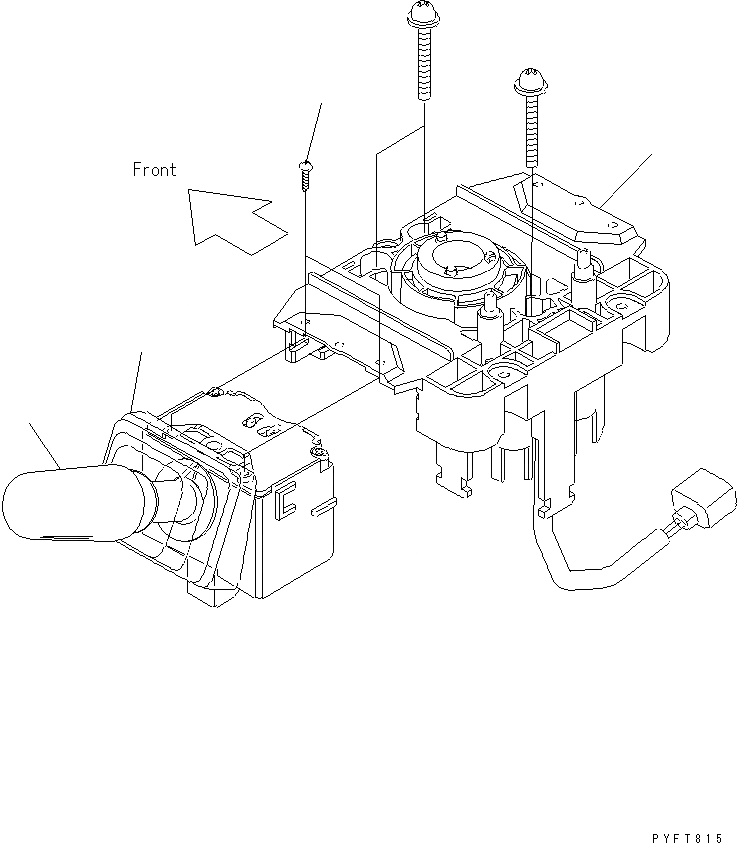 Front

PYFT815