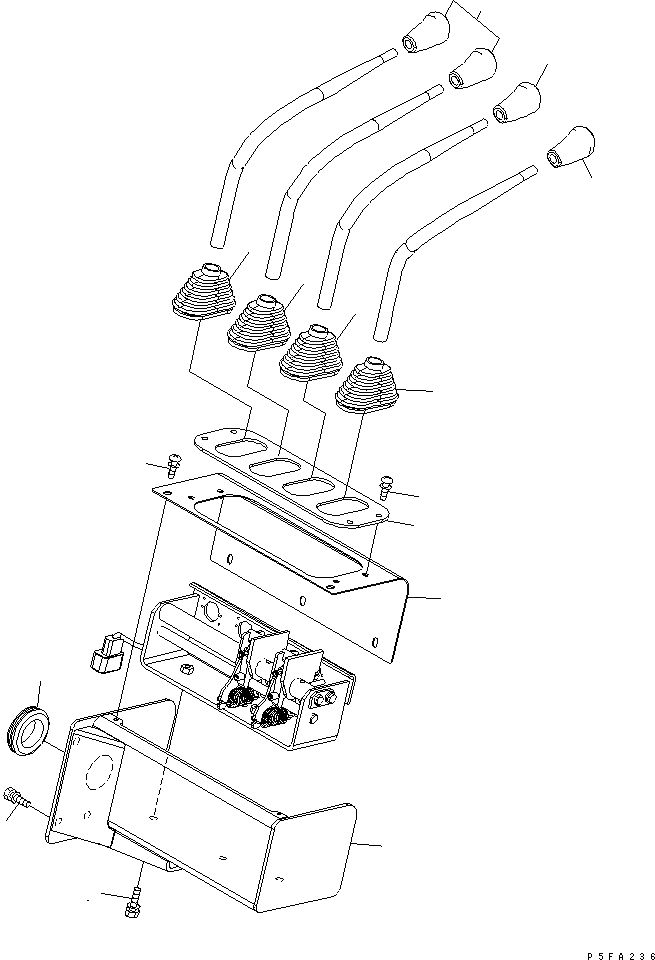 P5FA236