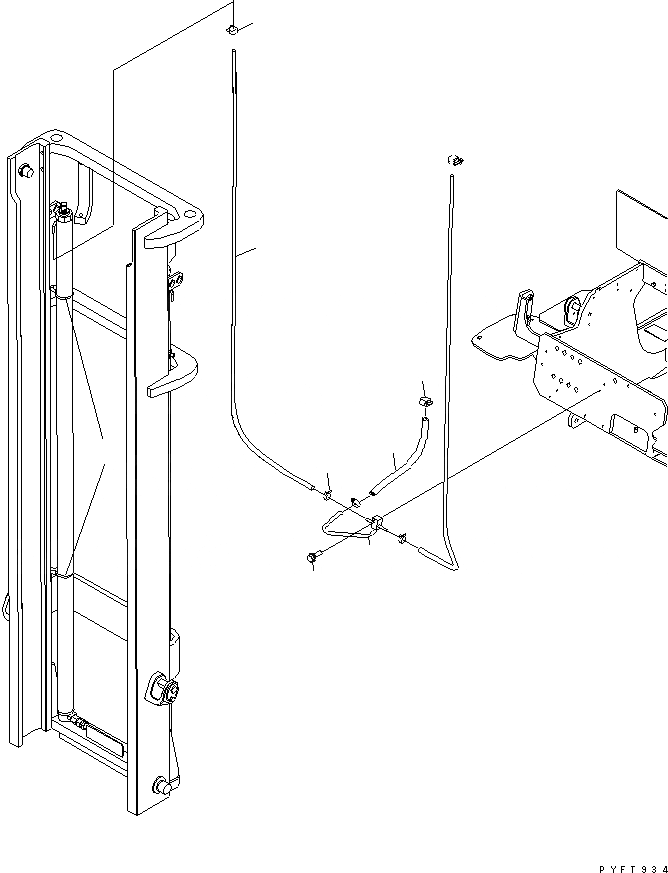 PYFT934