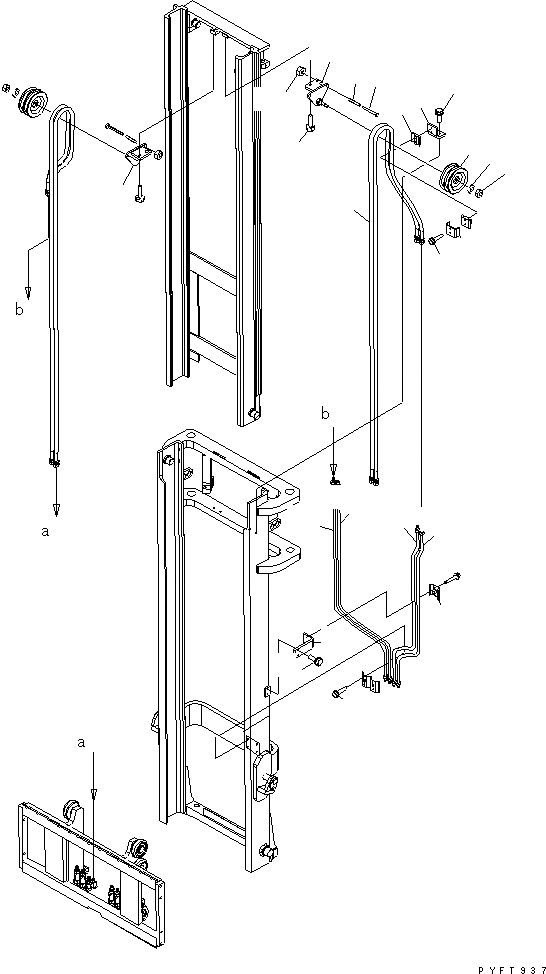 b
a
b
a
PYFT937