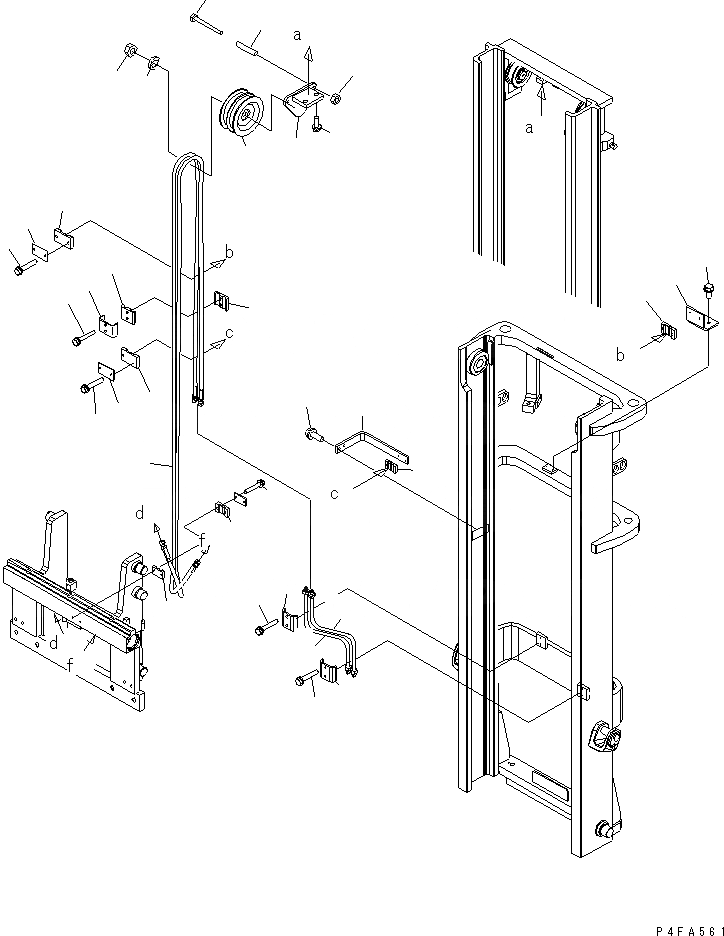 a
a
b
c
b
c
d
f
d
f
P4FA561