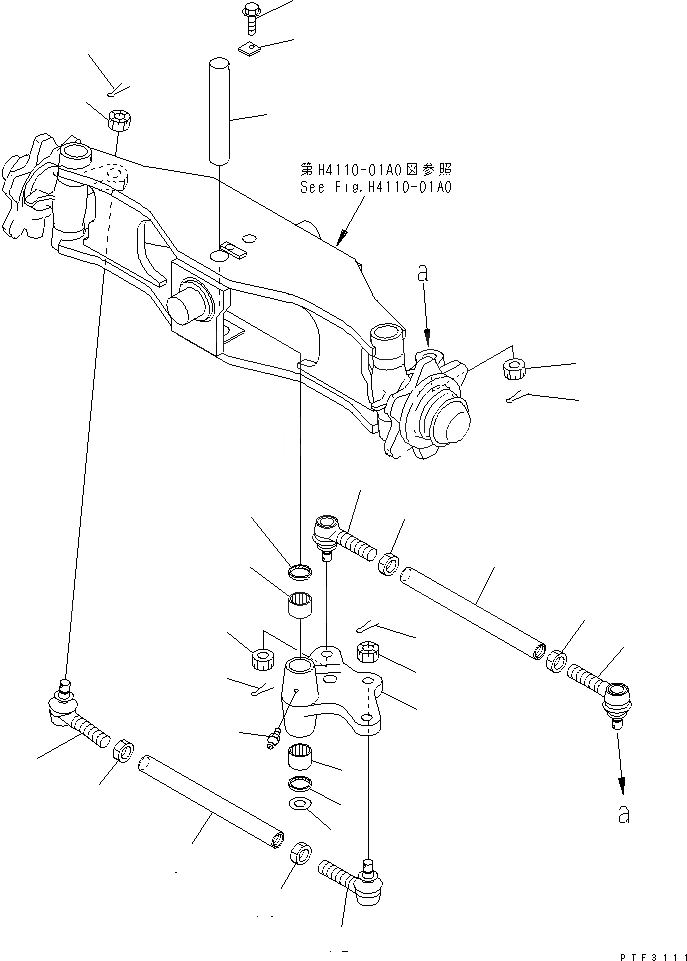 第H4110-01A0図参照
See Fig.H4110-01A0

a

a

PTF3111