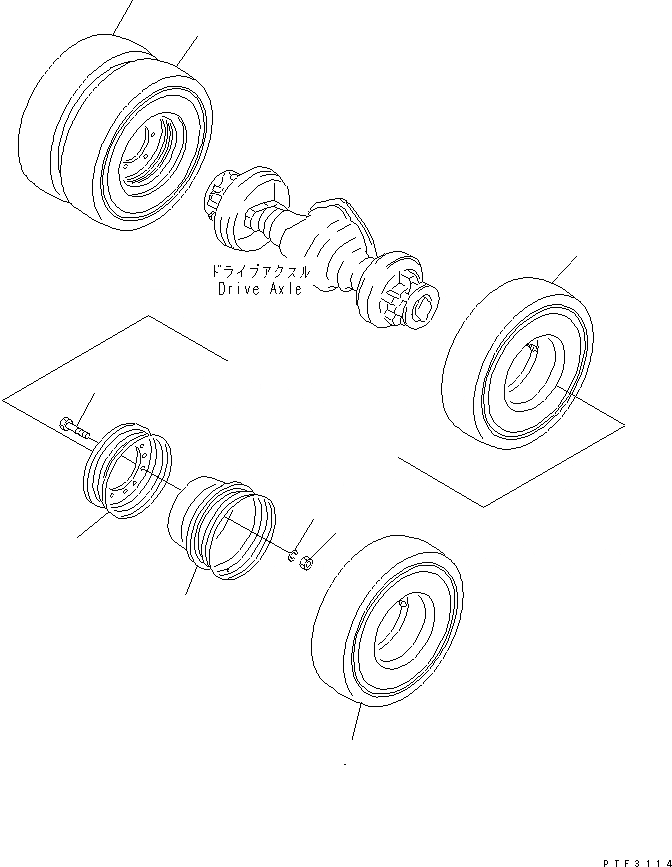 ドライブアクスル
Drive Axle

PTF3114