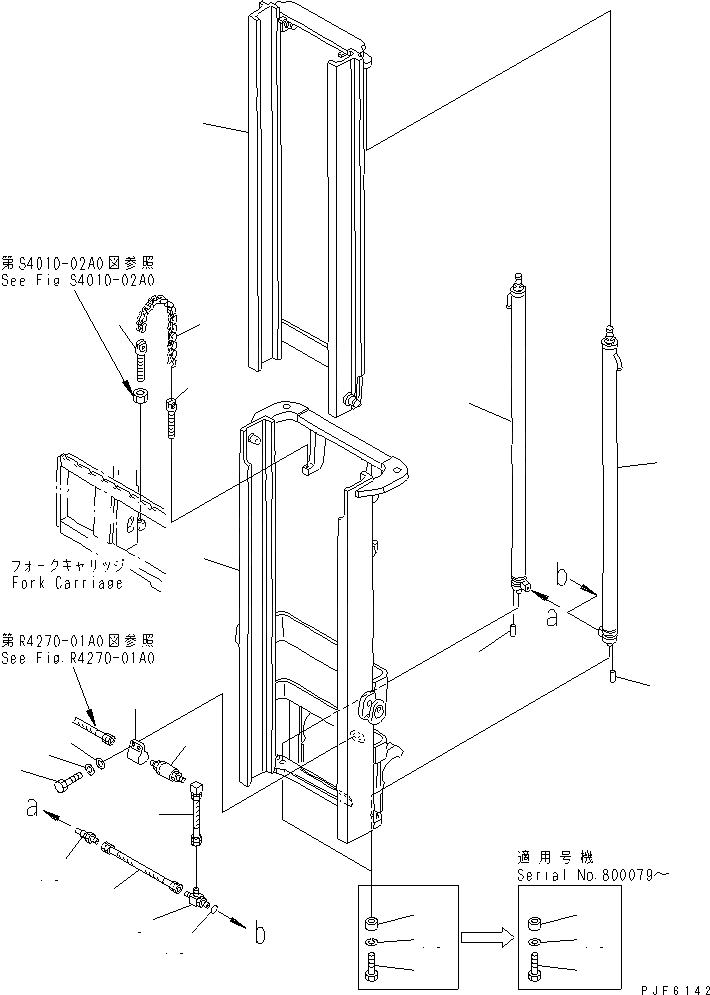 第S4010-02A0図参照
See Fig S4010-02A0

フォークキャリッジ
Fork Carriage

第R4270-01A0図参照
See Fig.R4270-01A0

b

a

a

b

適用号機
Serial No.800079～

PJF6142