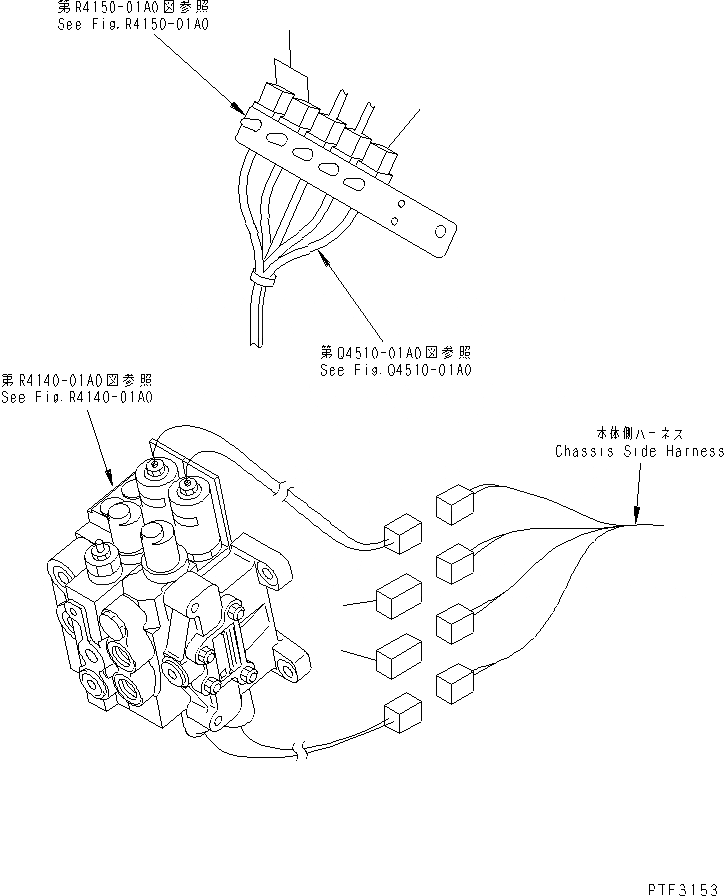 第R4150-01A0図参照
See Fig.R4150-01A0

第Q4510-01A0図参照
See Fig.Q4510-01A0

第R4140-01A0図参照
See Fig.R4140-01A0

本体側ハーネス
Chassis Side Harness

PTF3153