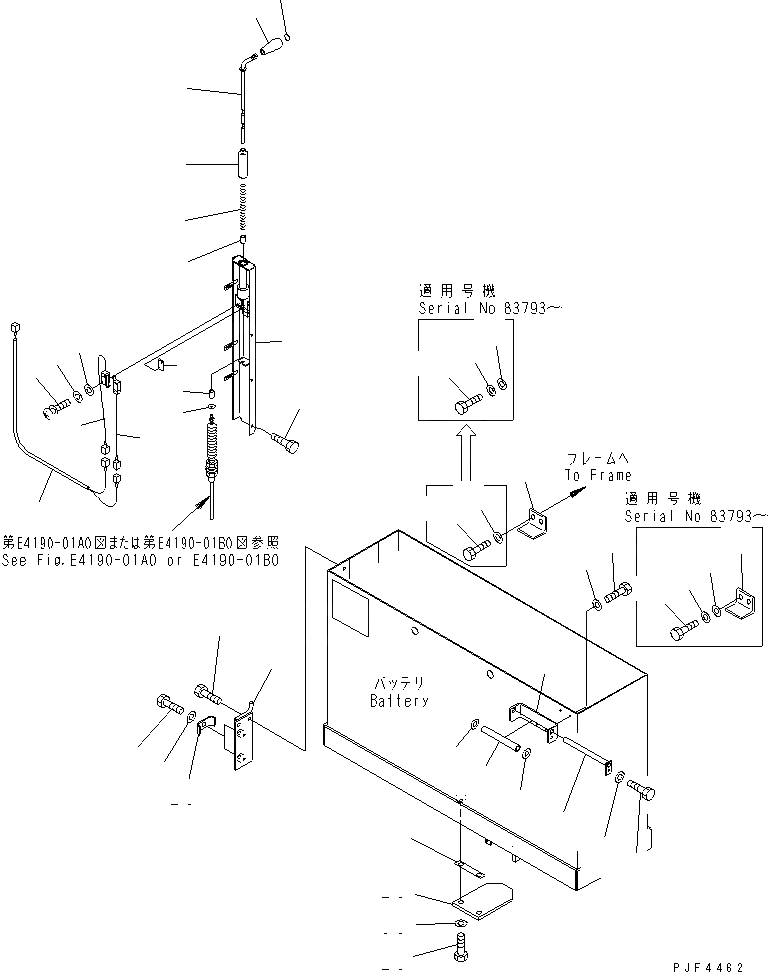 適用号機
Serial No 83793~

フレームへ
To Frame

適用号機
Serial No 83793~

第E4190-01A0図または第E4190-01B0図参照
See Fig.E4190-01A0 or E4190-01B0

バッテリ
Battery

PJF4462