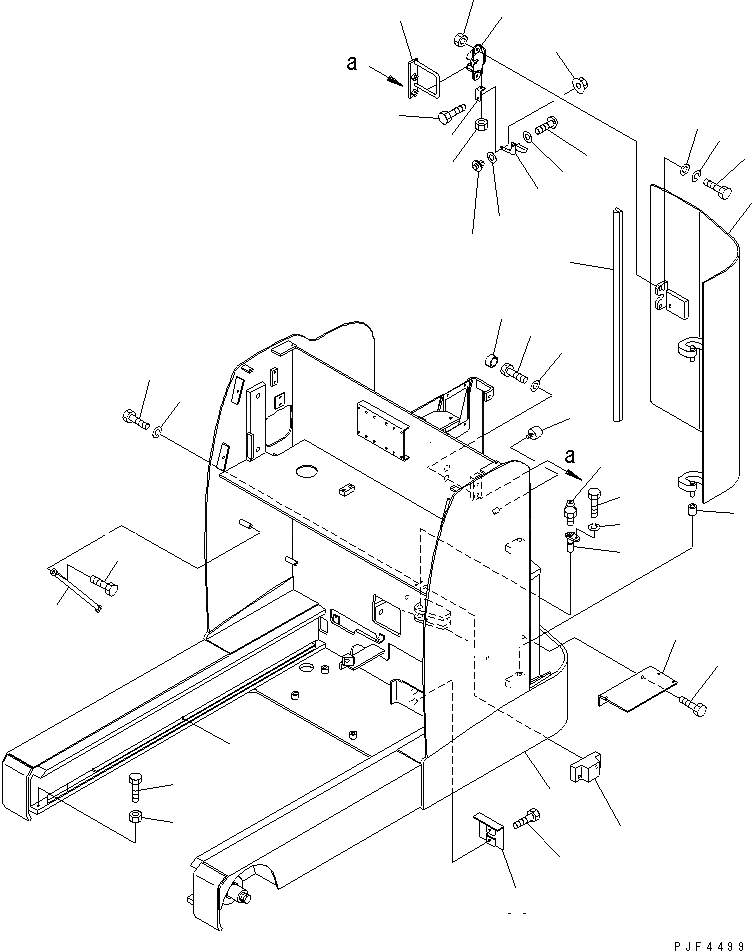 a

a

PJF4499