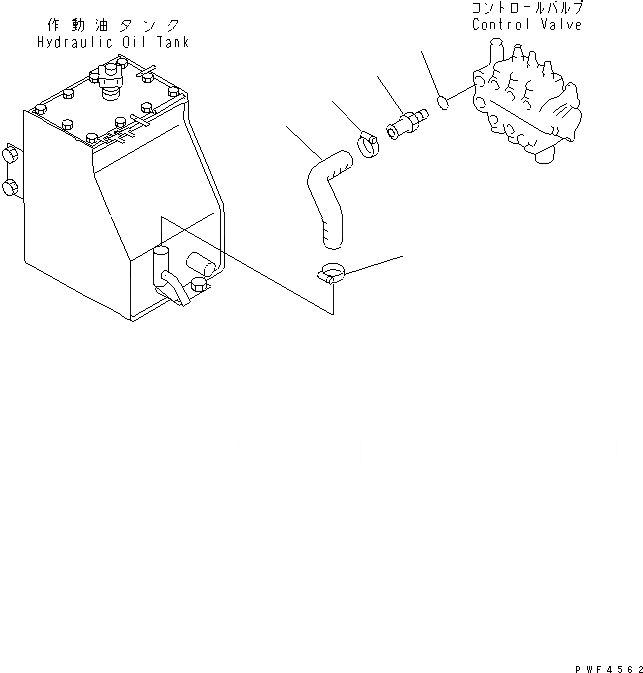 作動油タンク
Hydraulic Oil Tank

コントロールバルブ
Control Valve

PWF4562