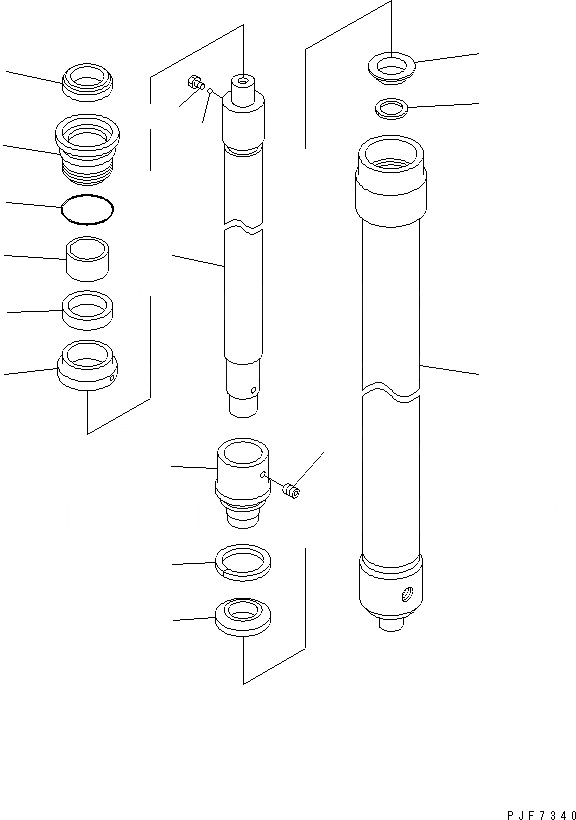 PJF7340