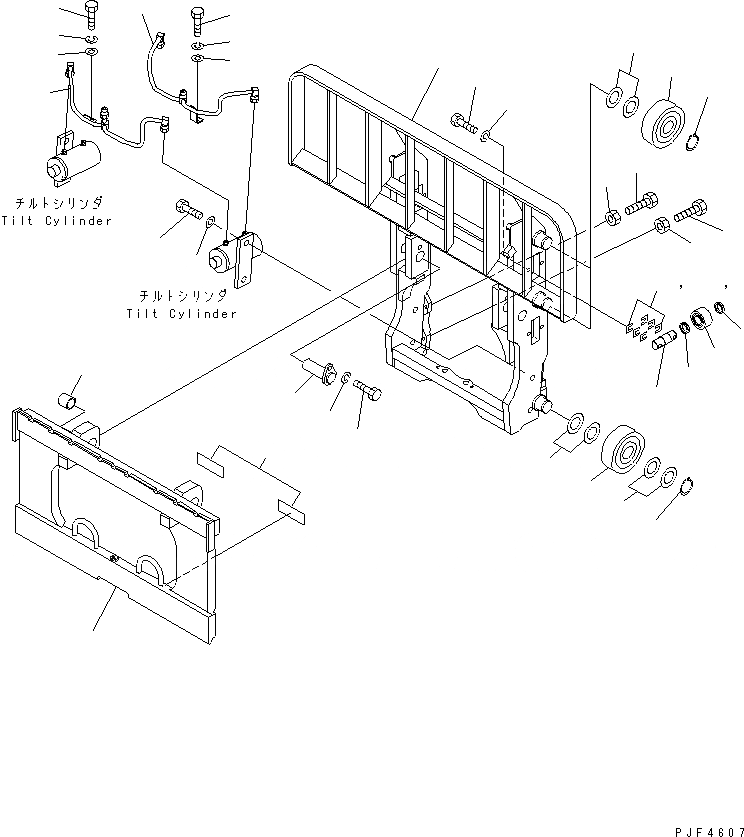 チルトシリンダ
Tilt Cylinder

チルトシリンダ
Tilt Cylinder

PJF4607