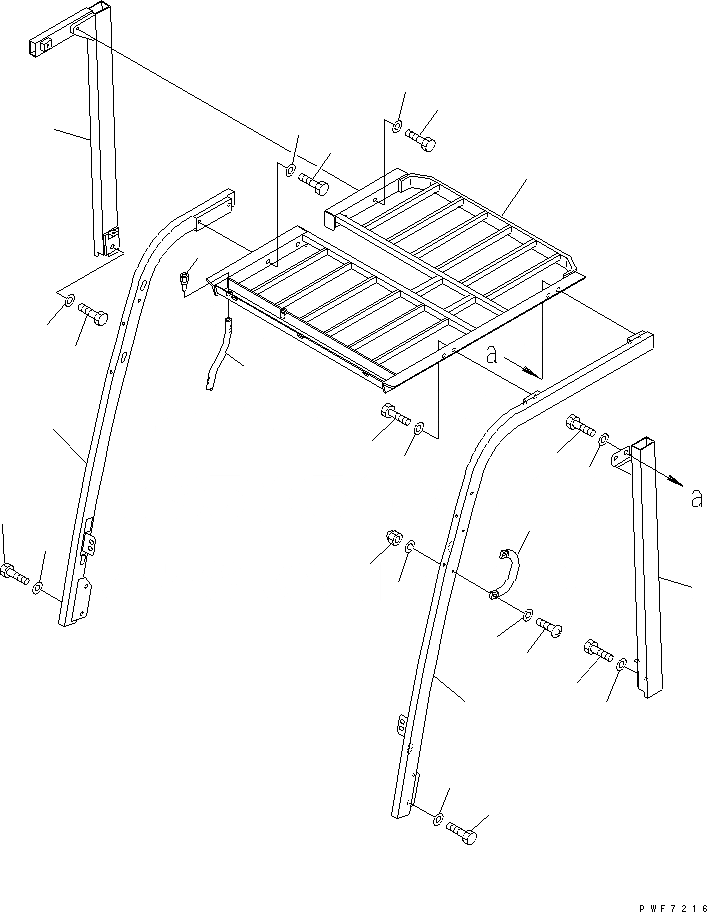 a
a
PWF7216