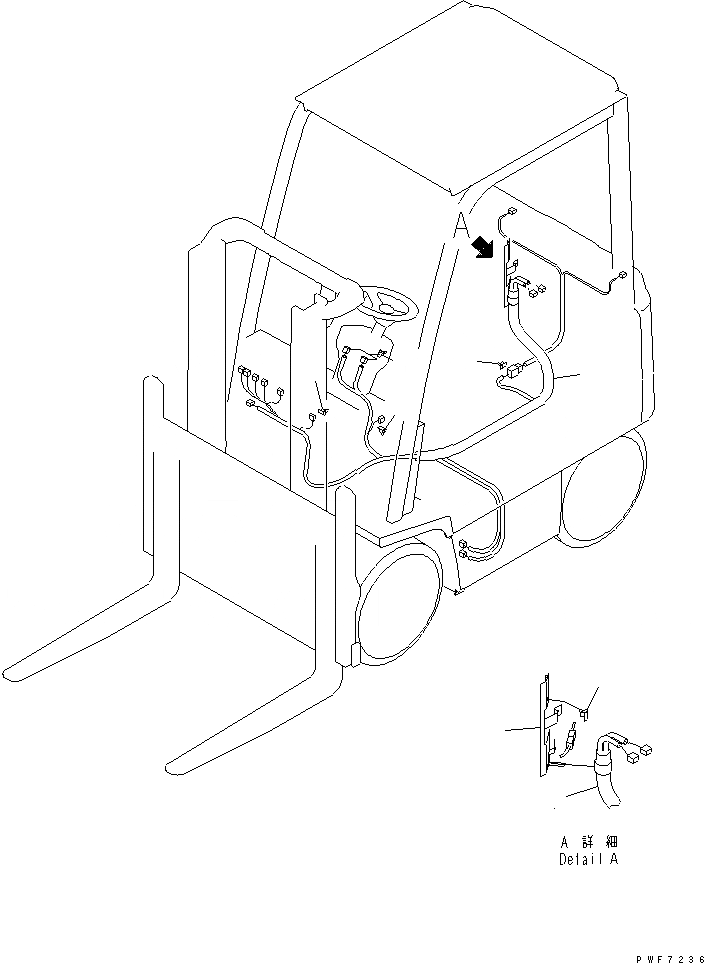 A

A 詳細
Detail A

PWF7236