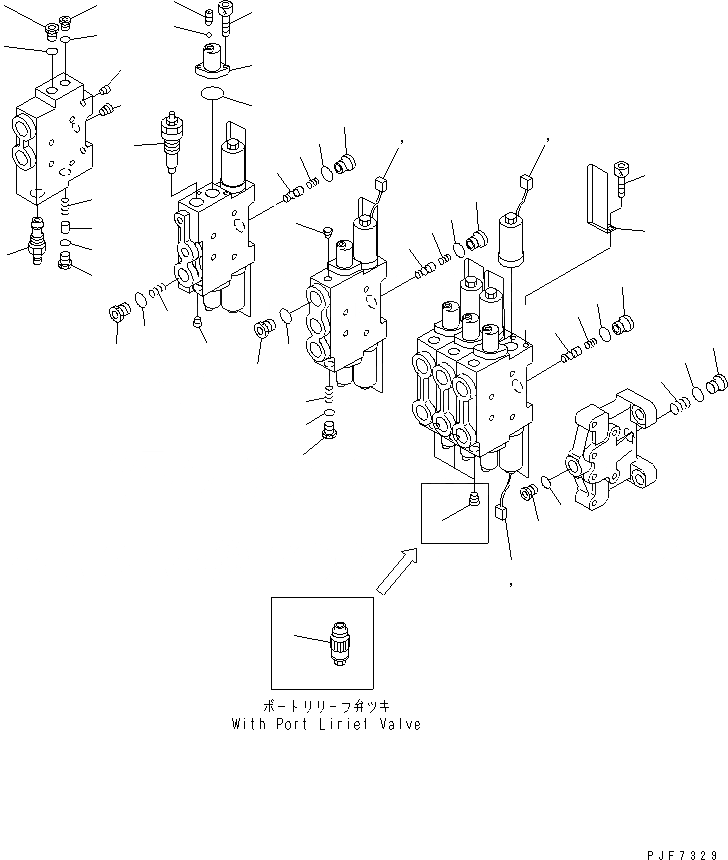 ポートリリーフ弁ツキ
With Port Liriel Valve

PJF7329