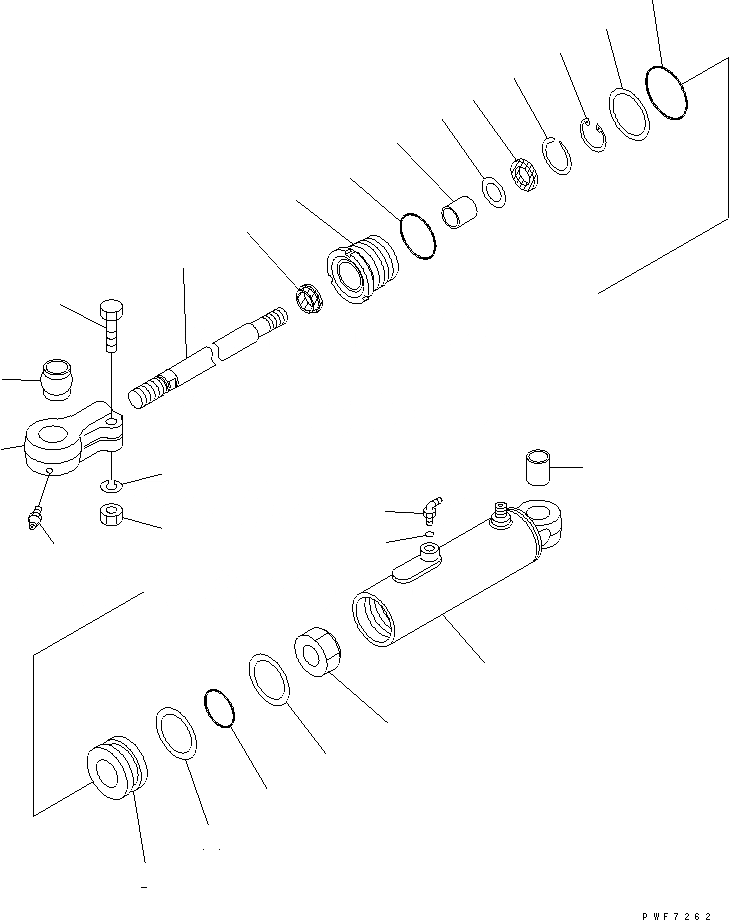 PWF7262