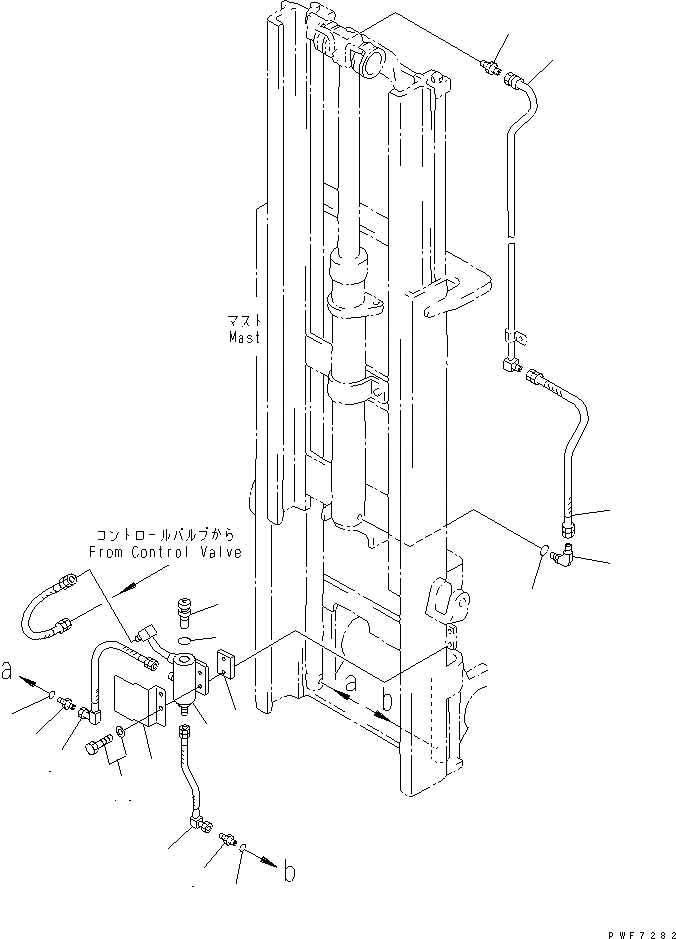 マスト
Mast

コントロールバルブから
From Control Valve

a

a

b

b

PWF7282