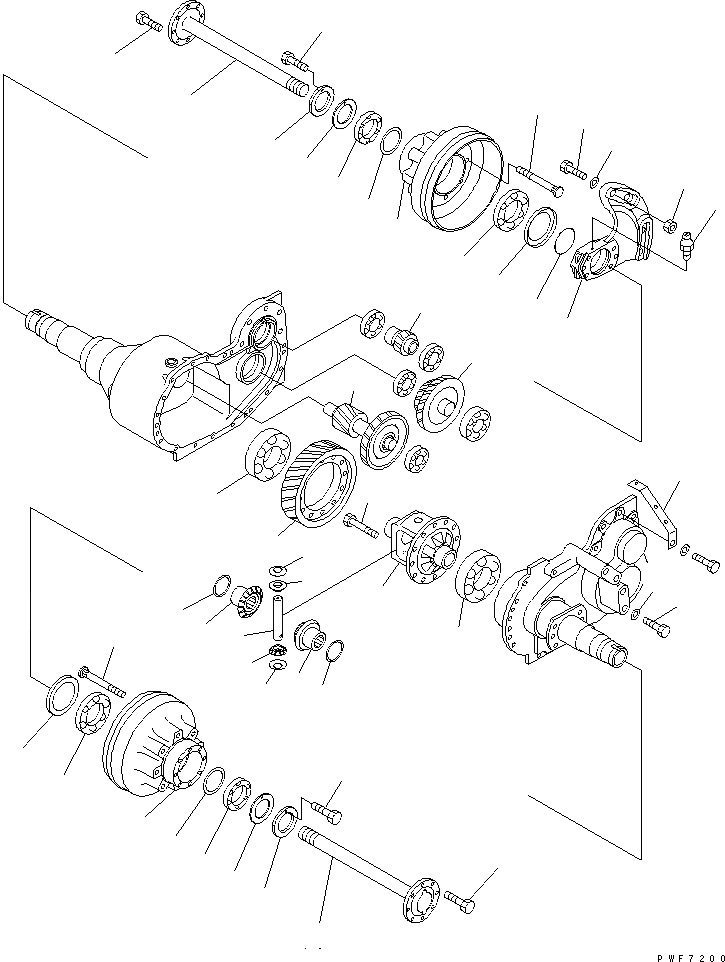 PWF7200