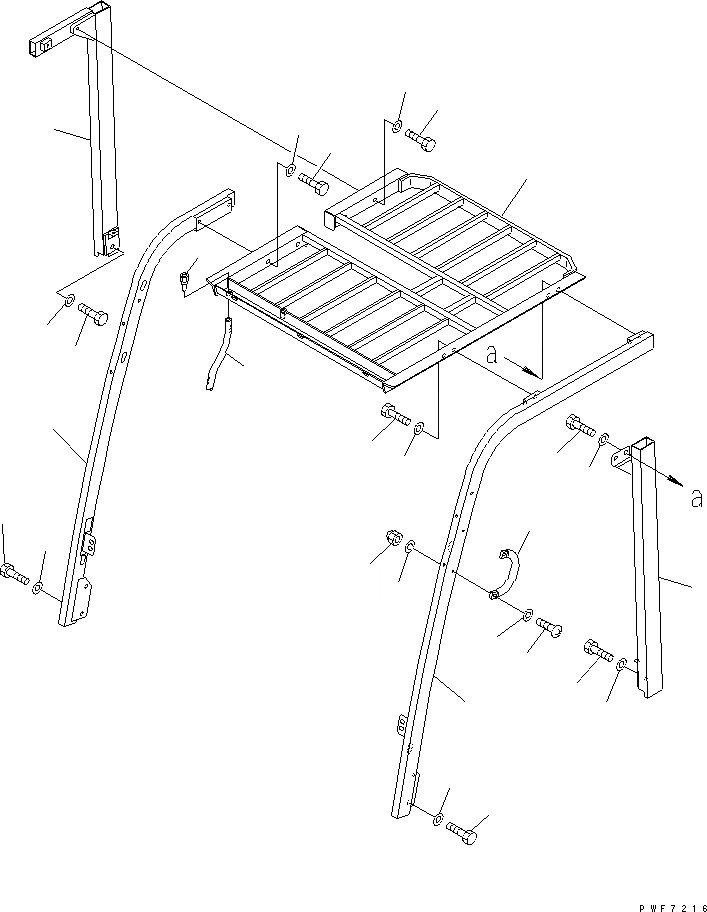 a

a

PWF7216