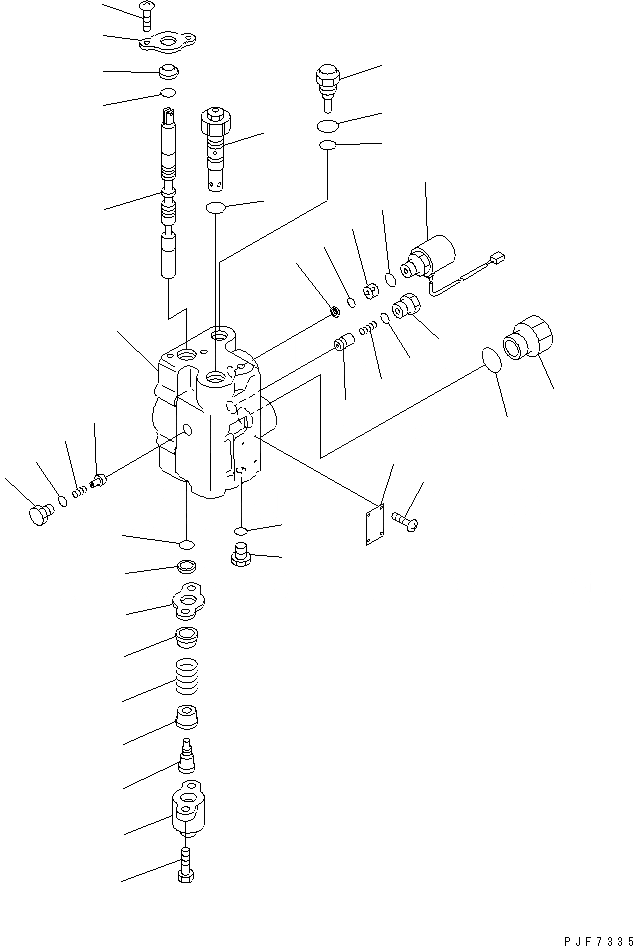 PJF7335