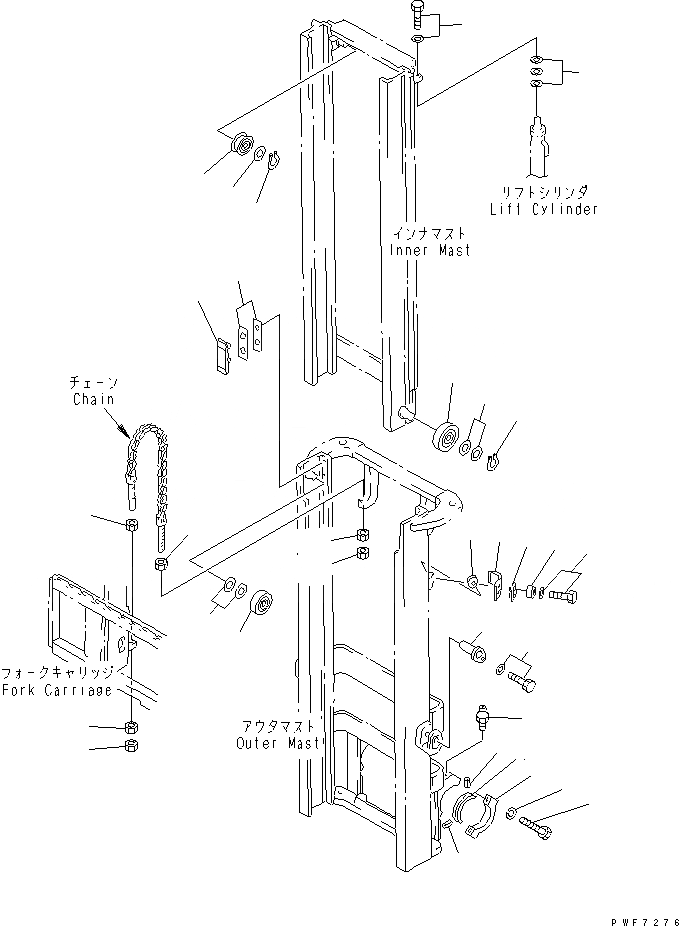 リフトシリンダ
Lift Cylinder

インナマスト
Inner Mast

チェーン
Chain

フォークキャリッジ
Fork Carriage

アウタマスト
Outer Mast

PWF7276