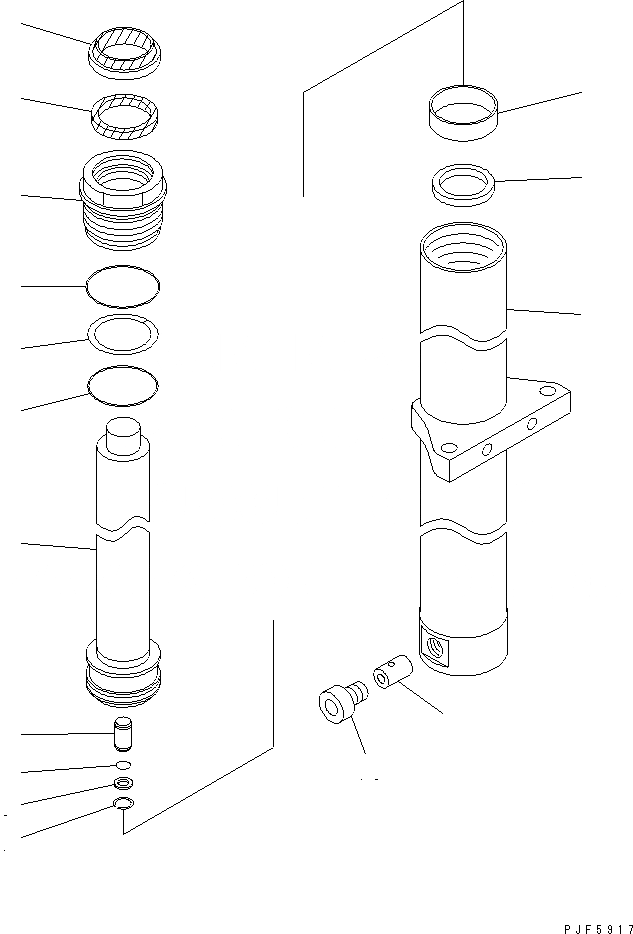 PJF5917