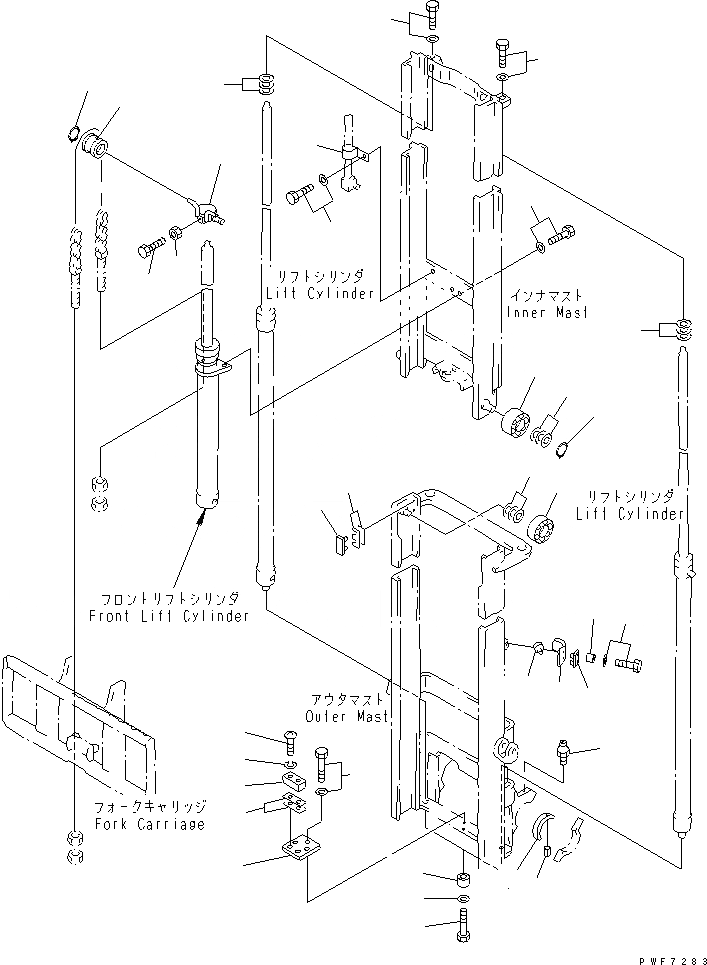 リフトシリンダ
Lift Cylinder

インナマスト
Inner Mast

リフトシリンダ
Lift Cylinder

フロントリフトシリンダ
Front Lift Cylinder

アウタマスト
Outer Mast

フォークキャリッジ
Fork Carriage

PWF7283