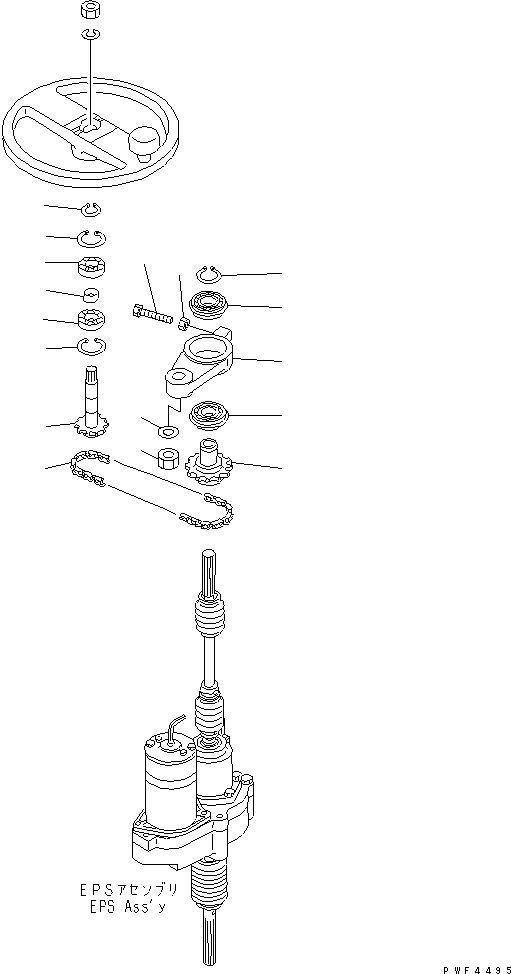 EPSアセンブリ
EPS Ass'y

PWF4495