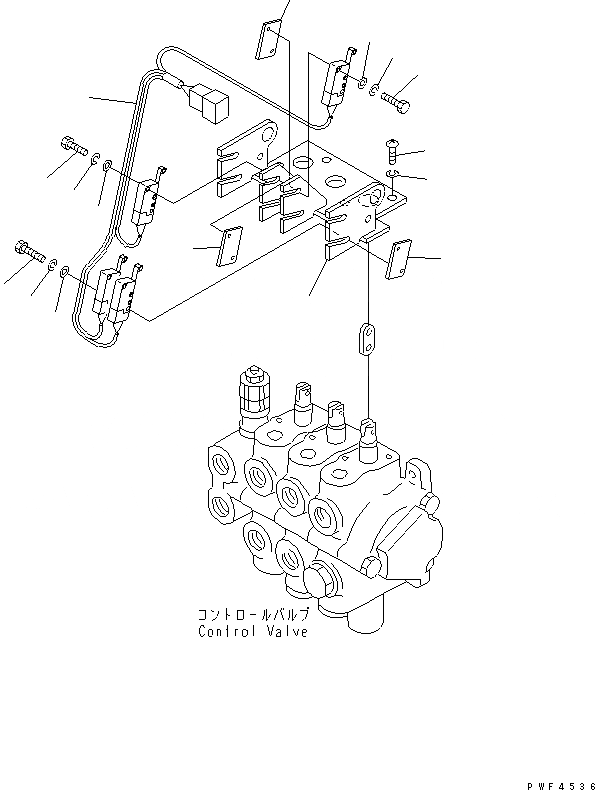 コントロールバルブ
Control Valve

PWF4536