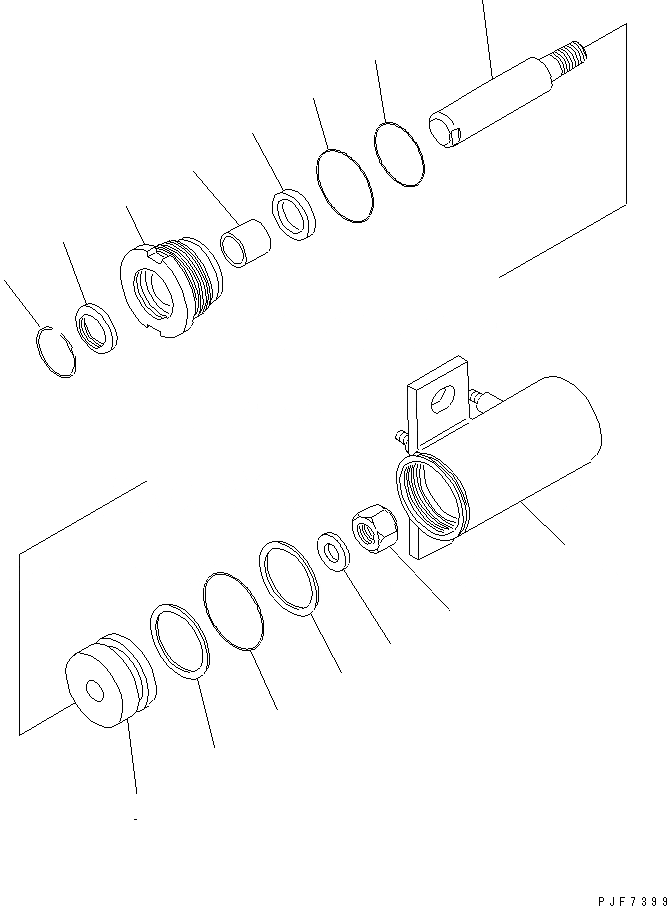 PJF7399