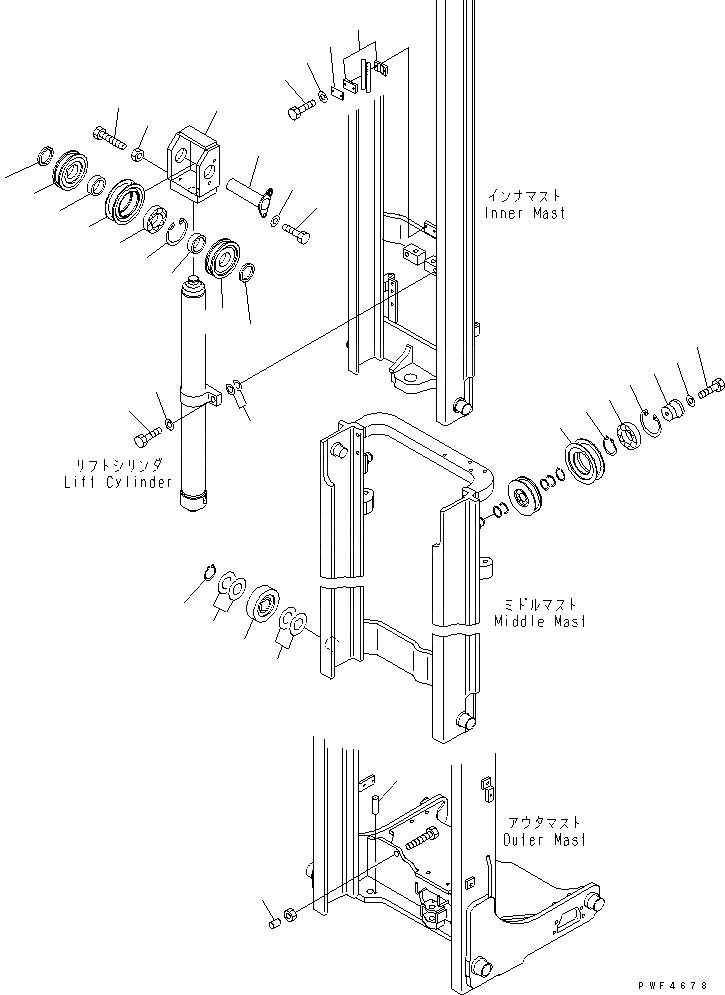 インナマスト
Inner Mast

リフトシリンダ
Lift Cylinder

ミドルマスト
Middle Mast

アウタマスト
Outer Mast

PWF4678