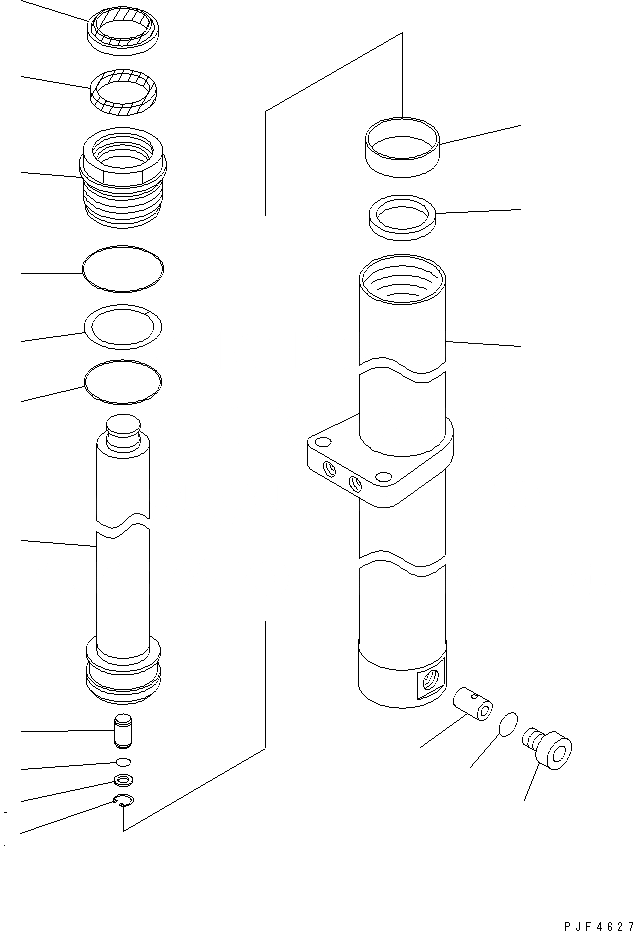 PJF4627