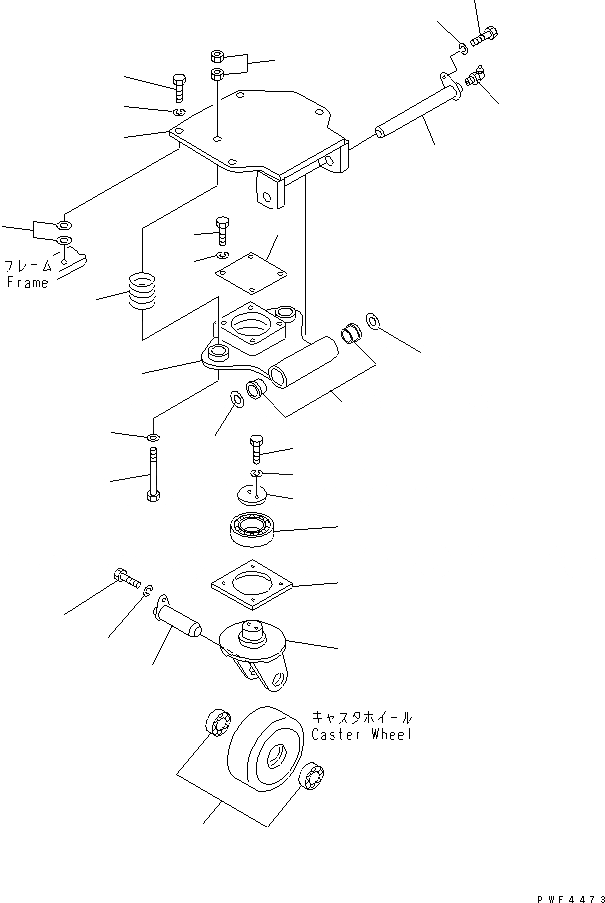 フレーム
Frame

キャスタホイール
Caster Wheel

PWF4473