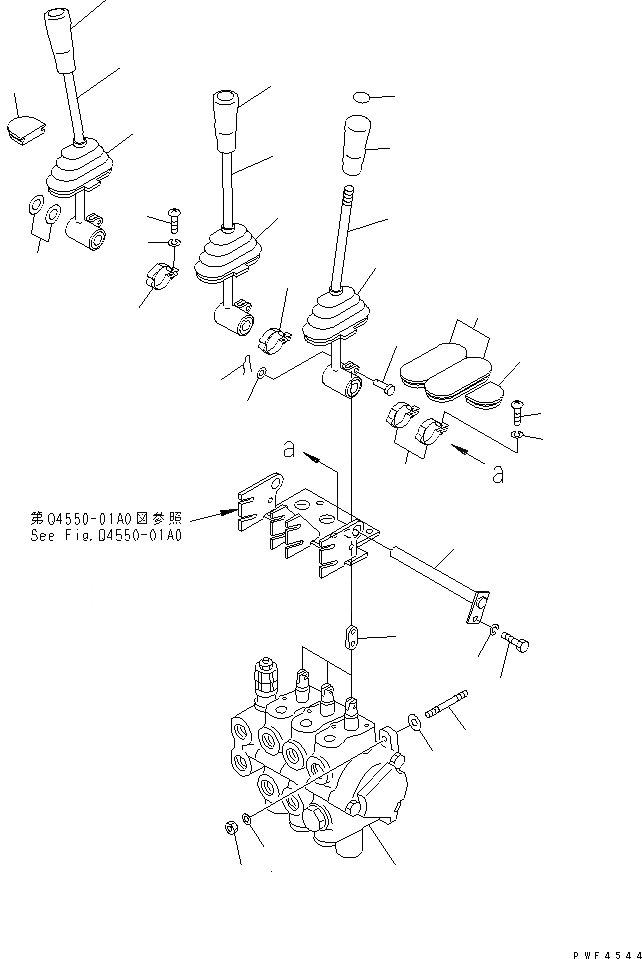 a

a

第Q4550-01A0図参照
See Fig.Q4550-01A0

PWF4544