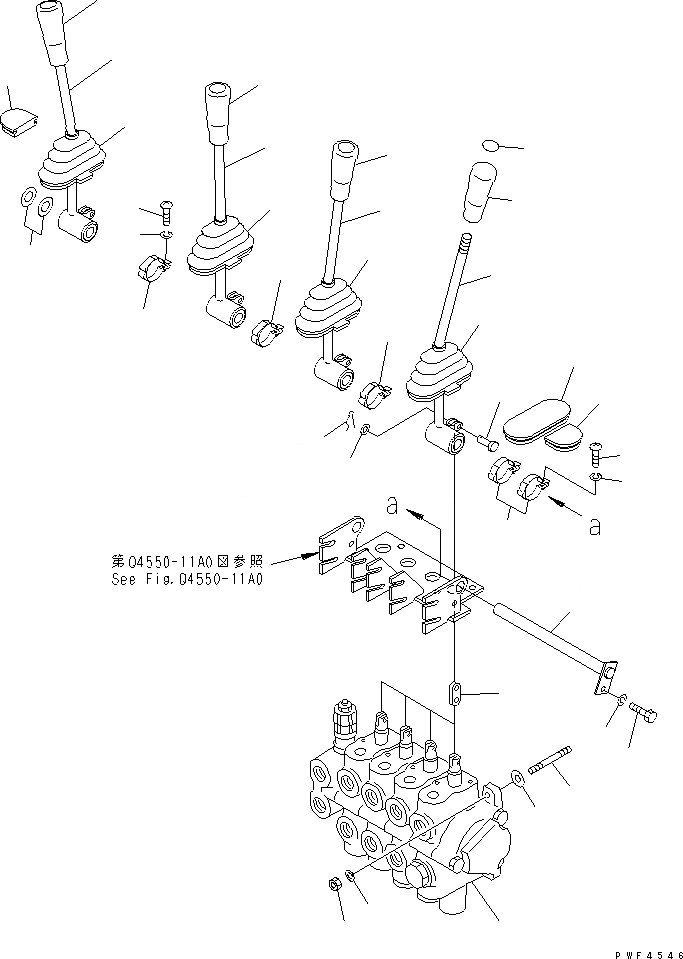 a

a

第04550-11A0図参照
See Fig.04550-11A0

PWF4546