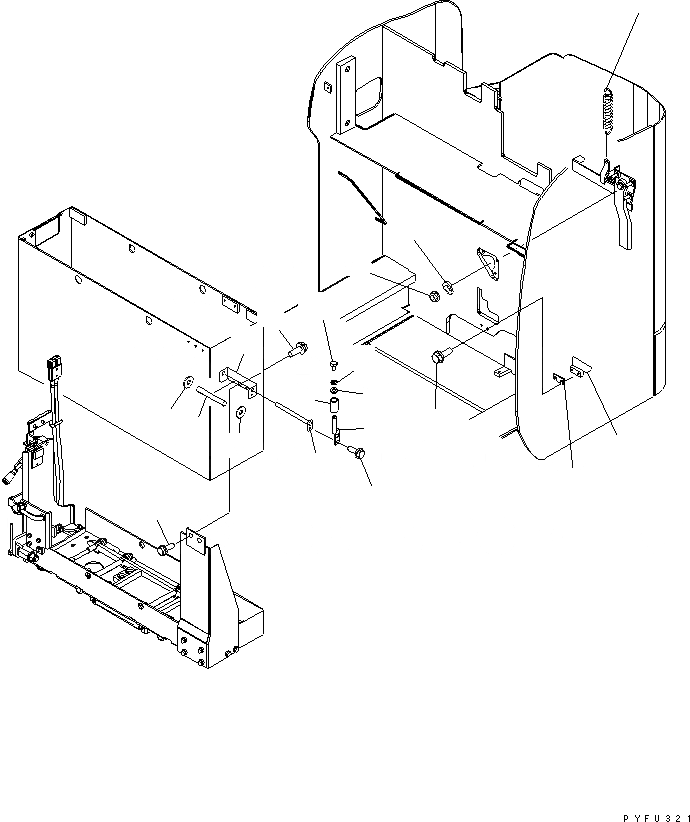 PYFU321