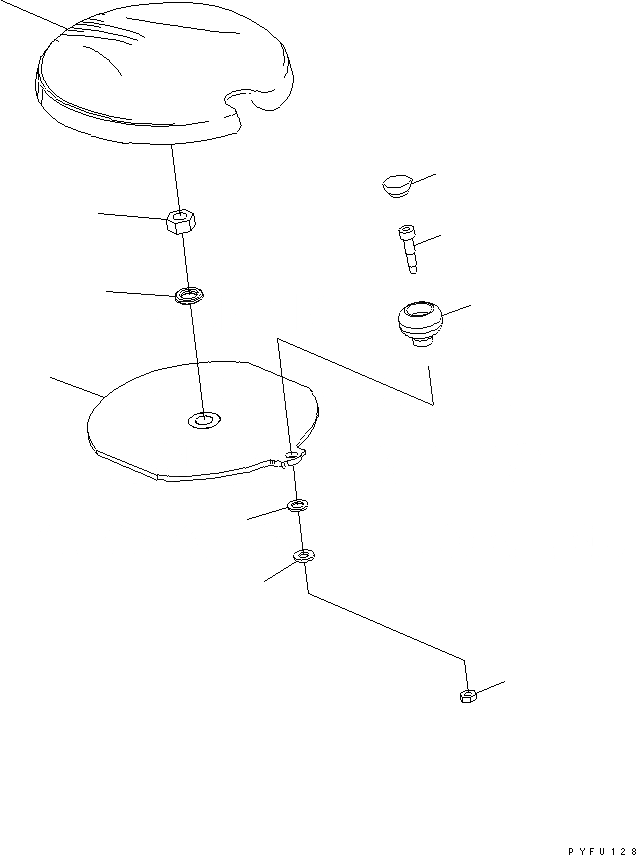 PYFU128