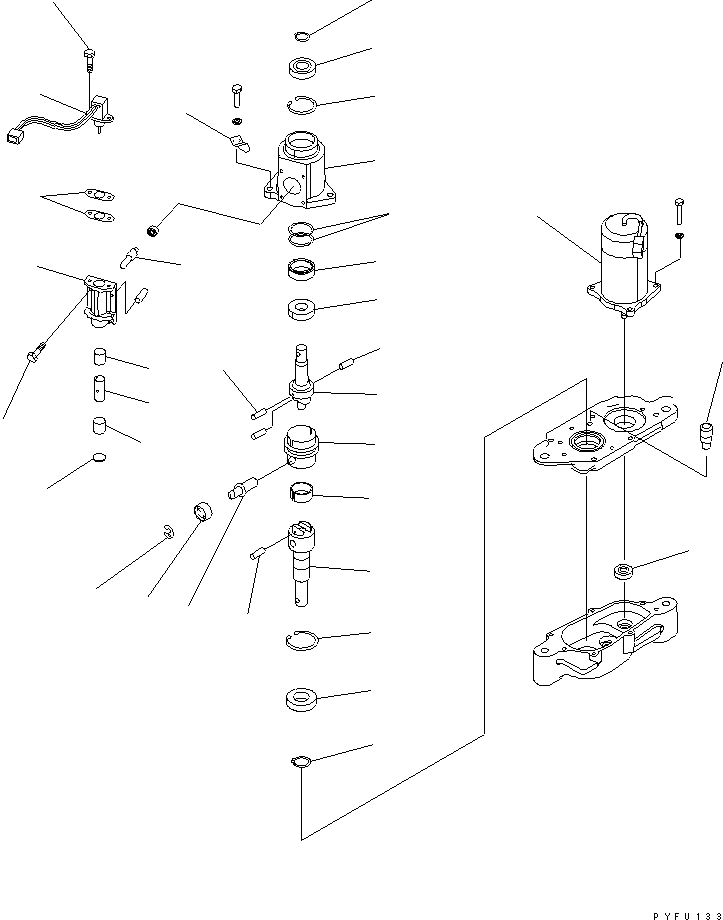 PYFU133