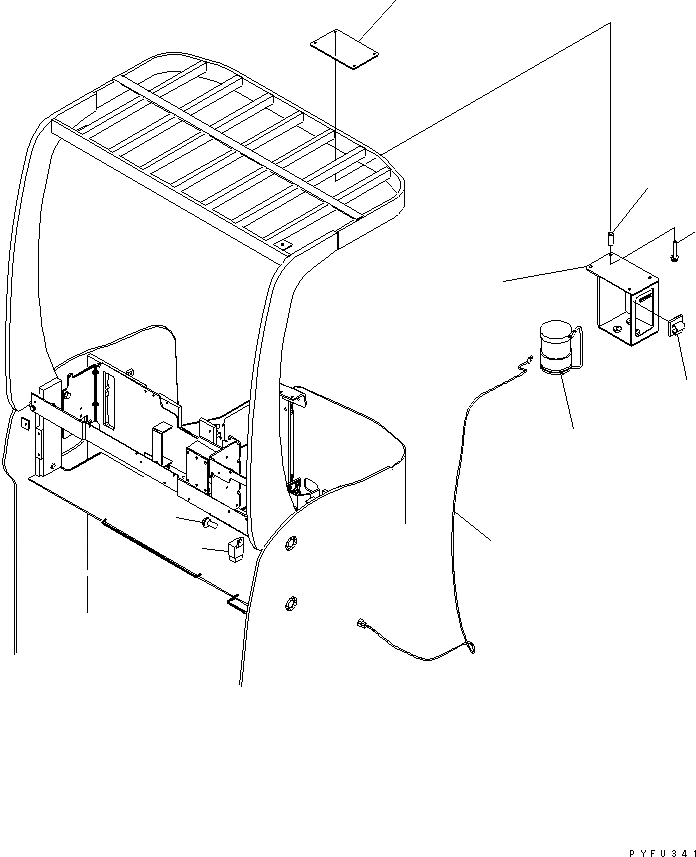 PYFU341