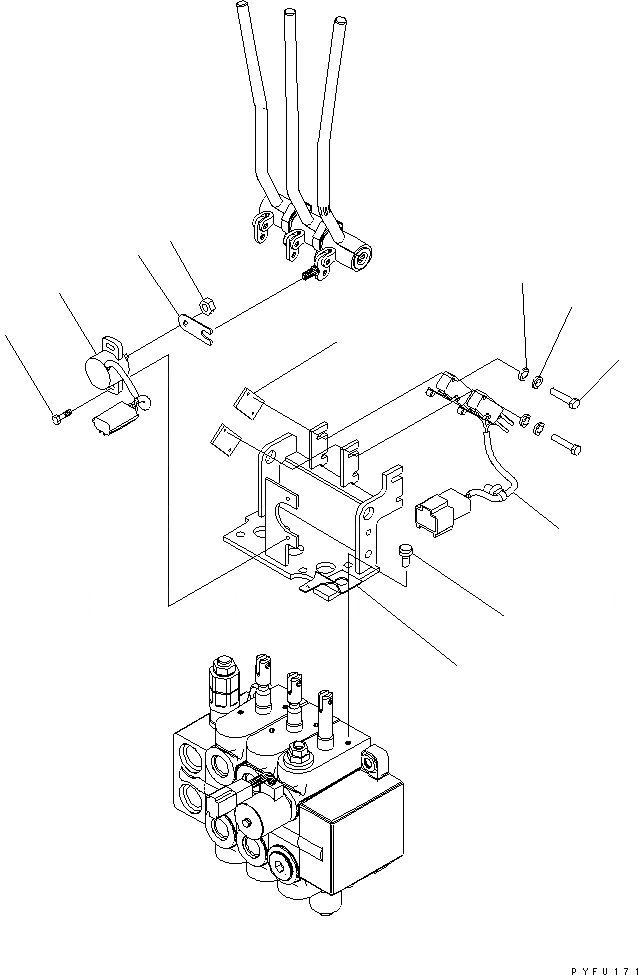 PYFU171