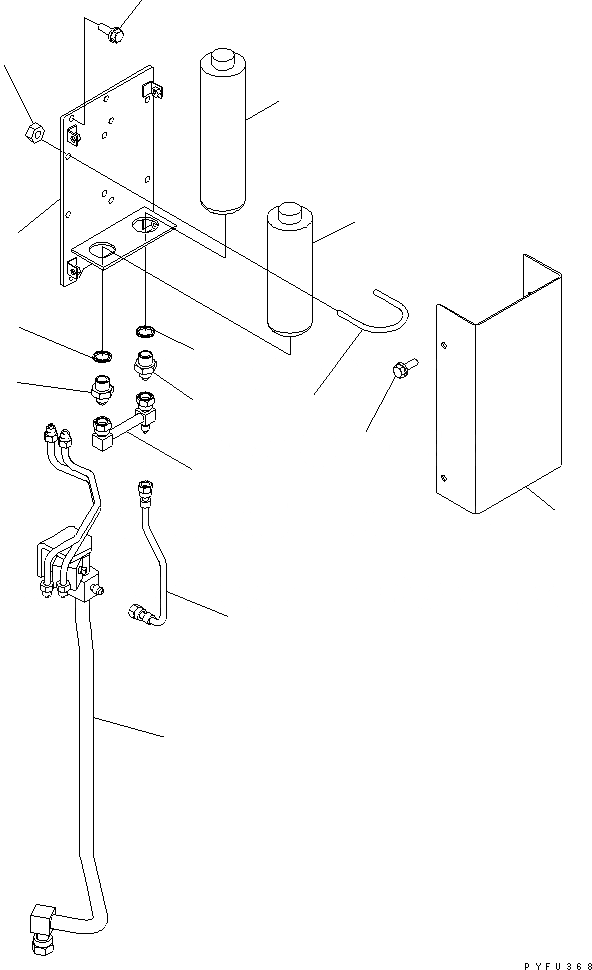 PYFU368