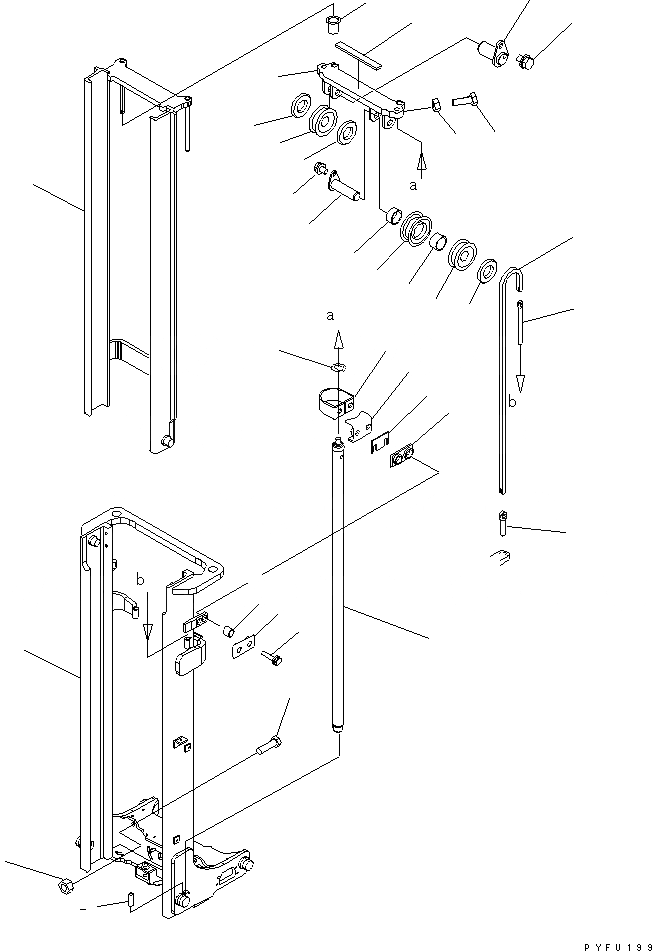 a
a
b
b
PYFU199