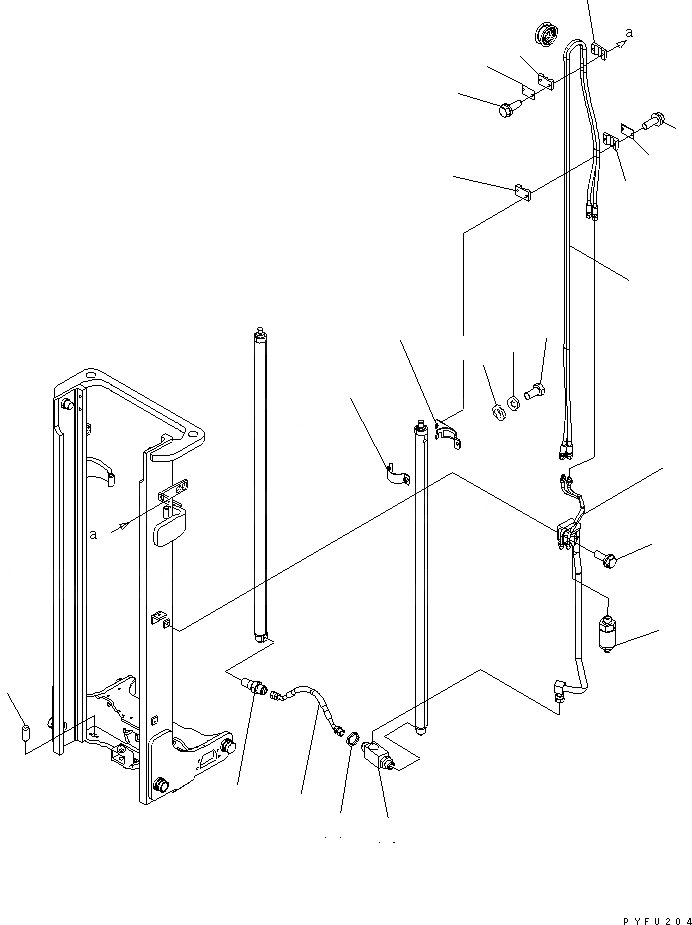 a

a

PYFU204