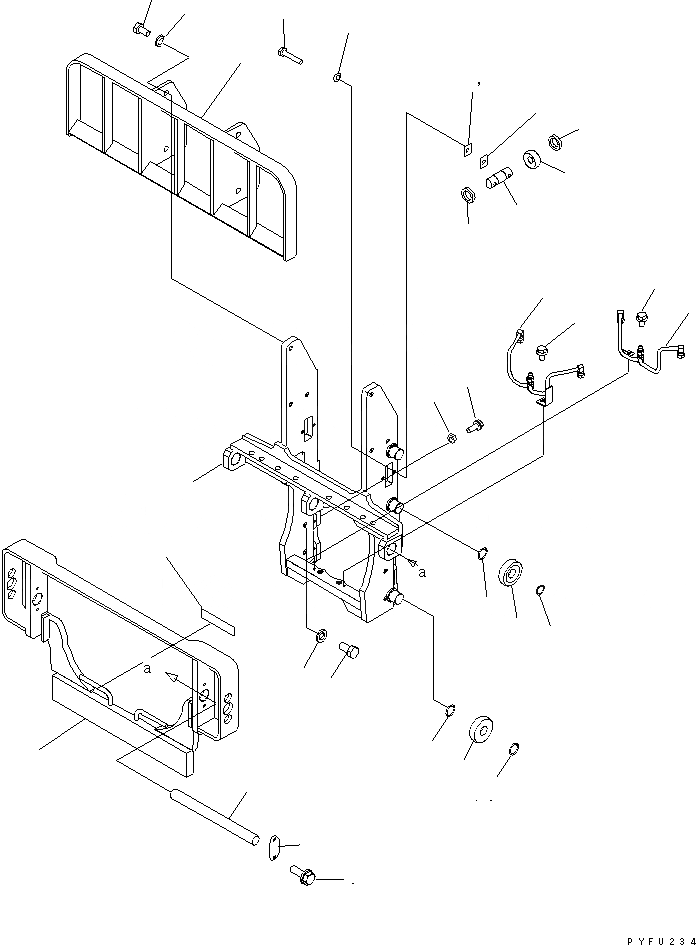 a

a

PYFU234