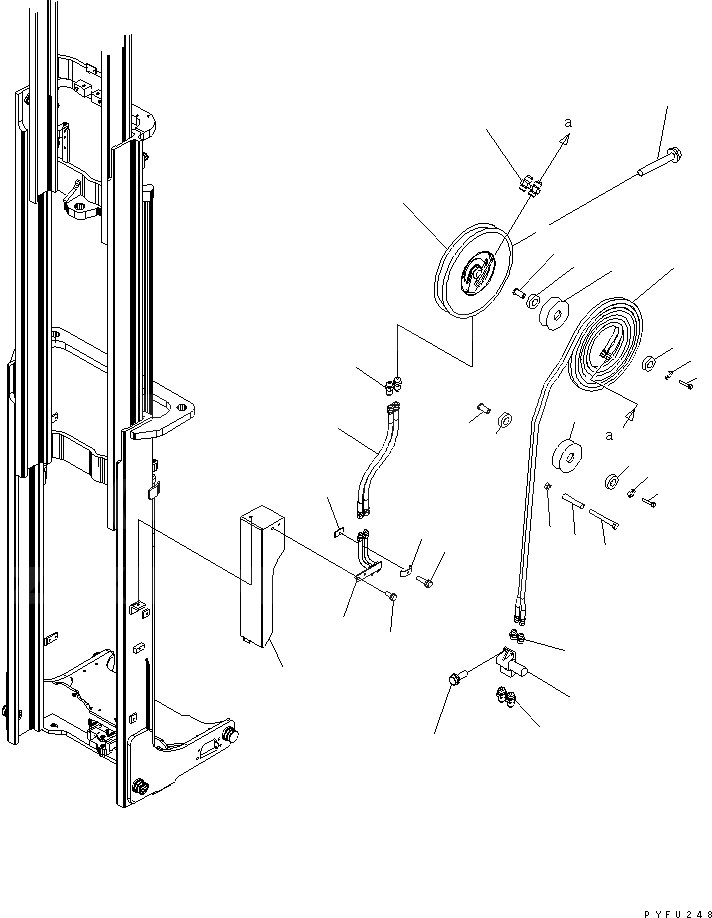 a

a

PYFU248