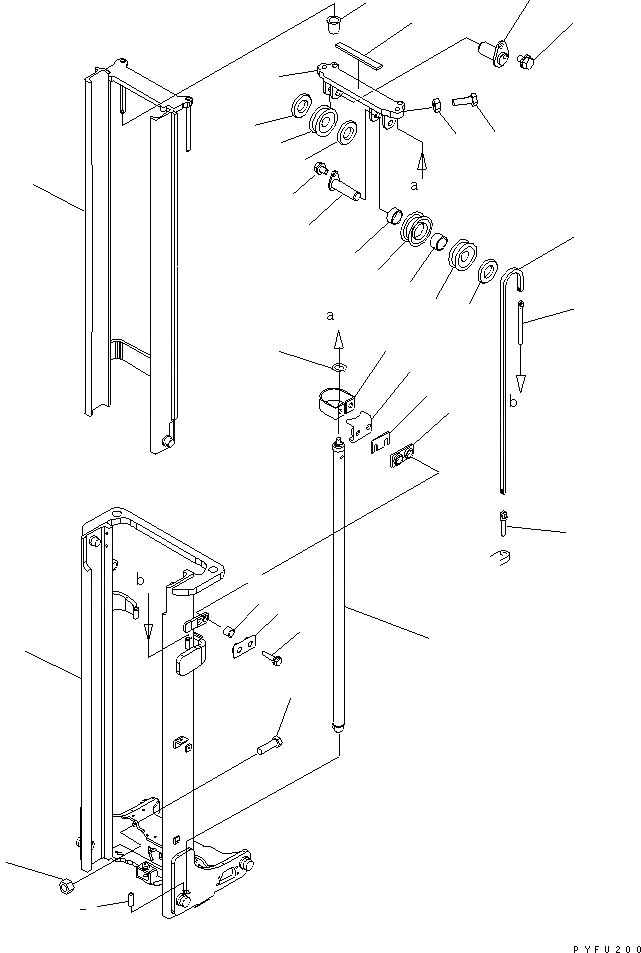 a
a
b
b
PYFU200