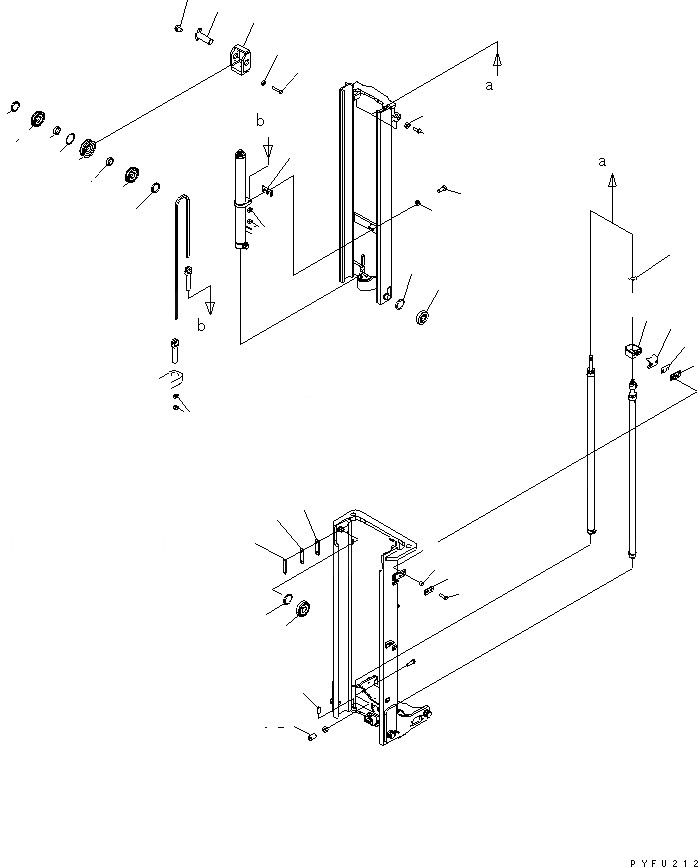 a

b

a

b

PYFU212