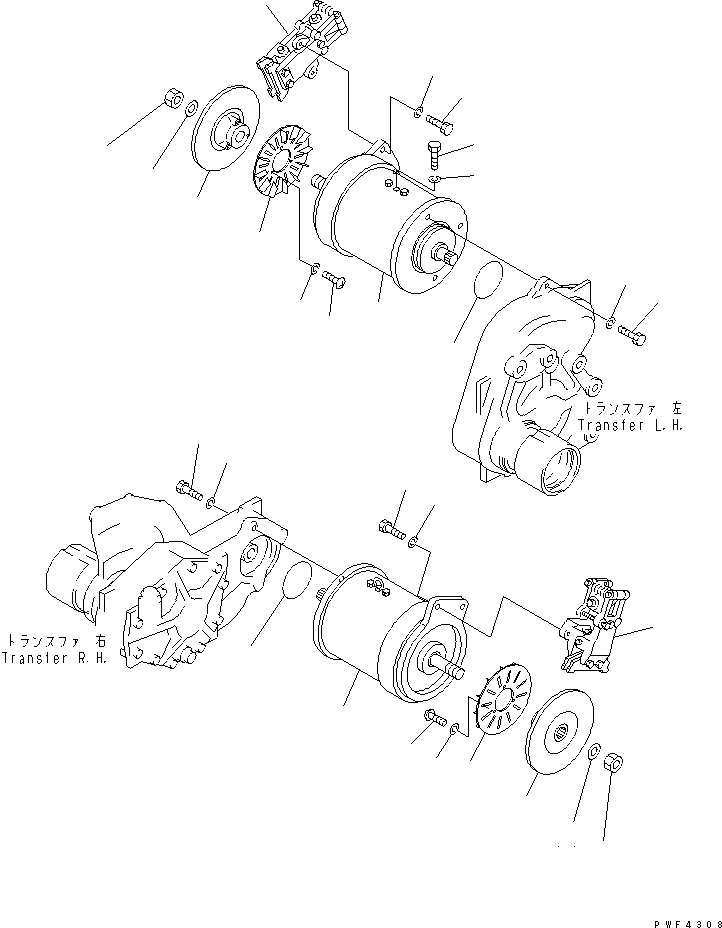 トランスファ 左
Transfer L.H.

トランスファ 右
Transfer R.H.

PWF4308