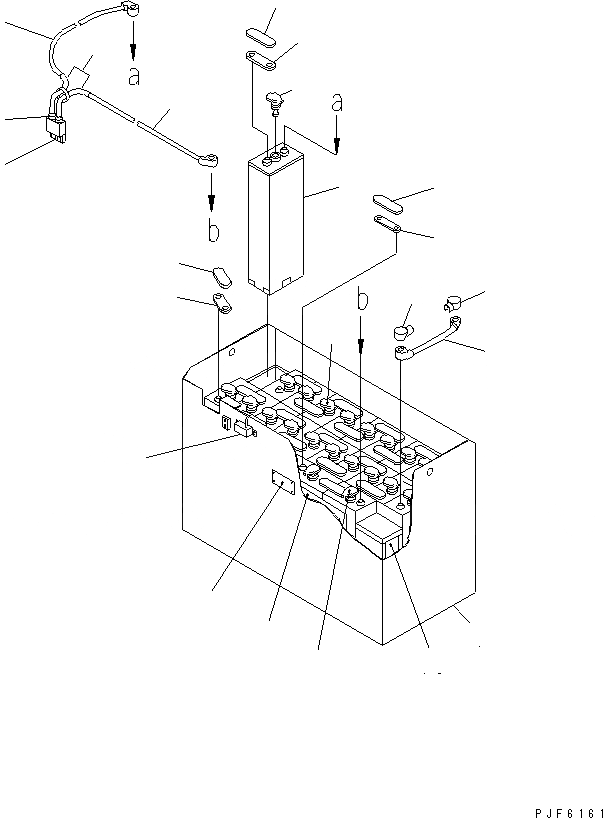 a
a
b
b
PJF6161