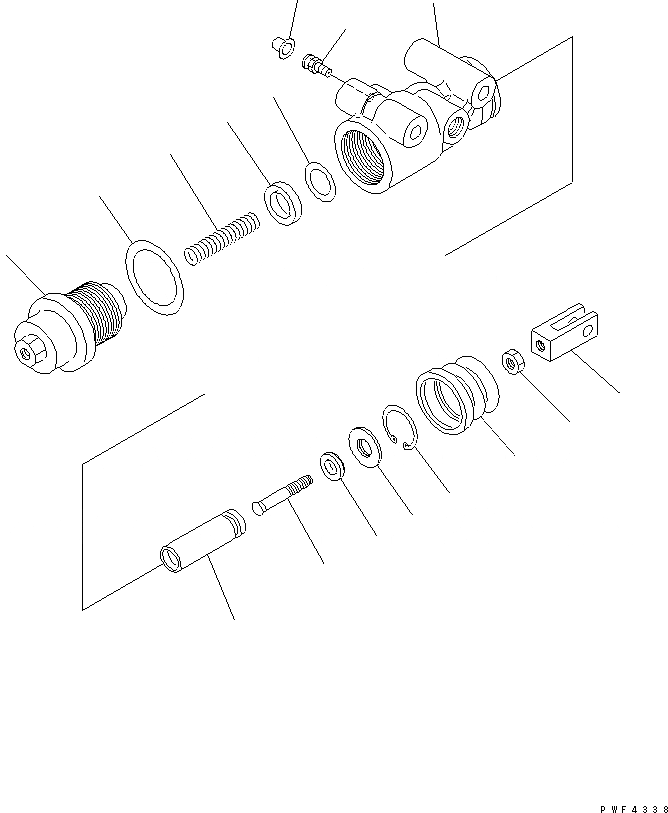 PWF4338